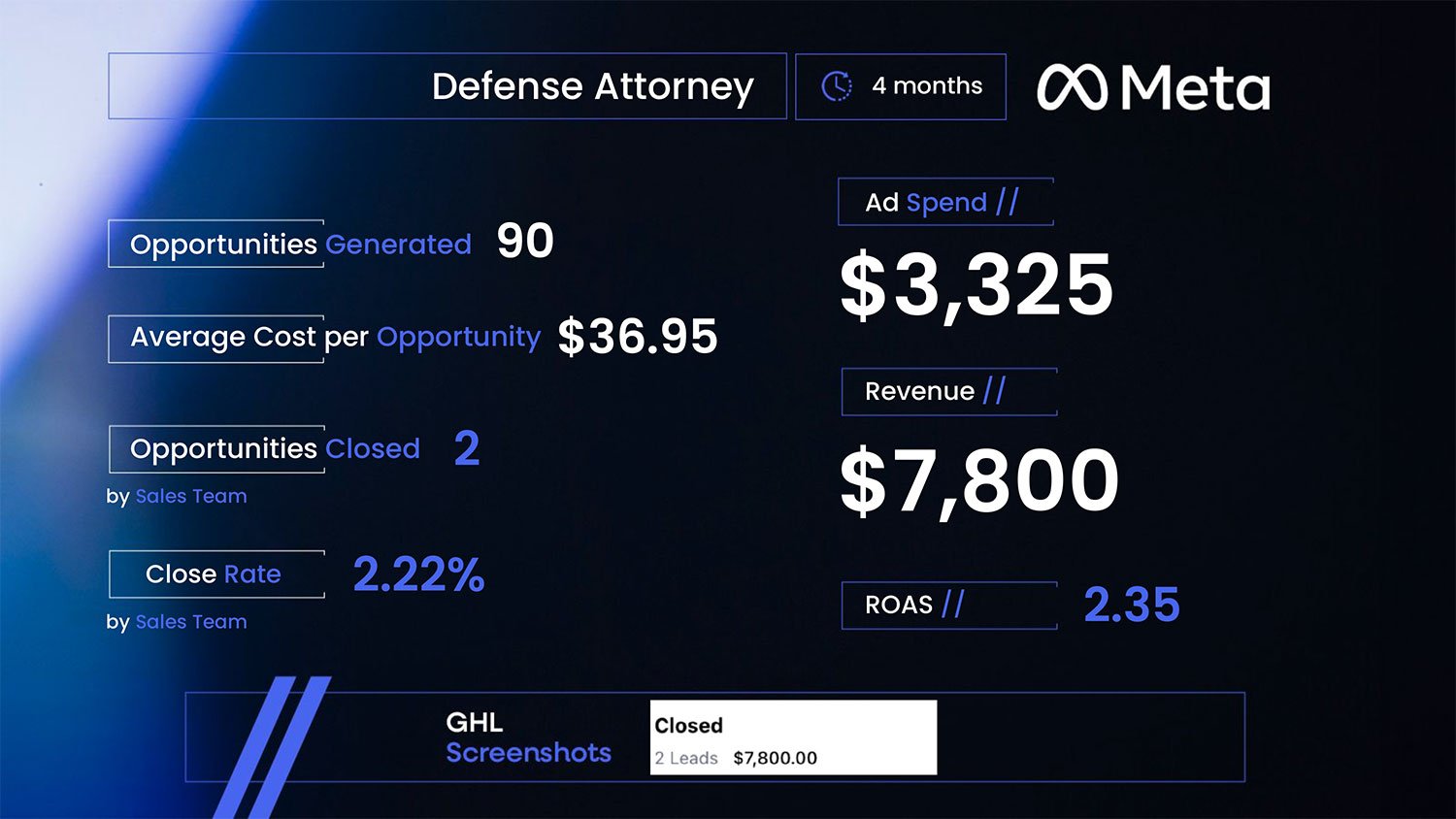 Defense Attorney

4 months

Meta

Opportunities Generated 90

Average Cost per Opportunity $36.95

Opportunities Closed 2

by Sales Team

Close Rate 2.22%

by Sales Team

Ad Spend //

$3,325

Revenue //

$7,800

ROAS // 2.35

GHL
Screenshots

Closed
2 Leads $7,800.00